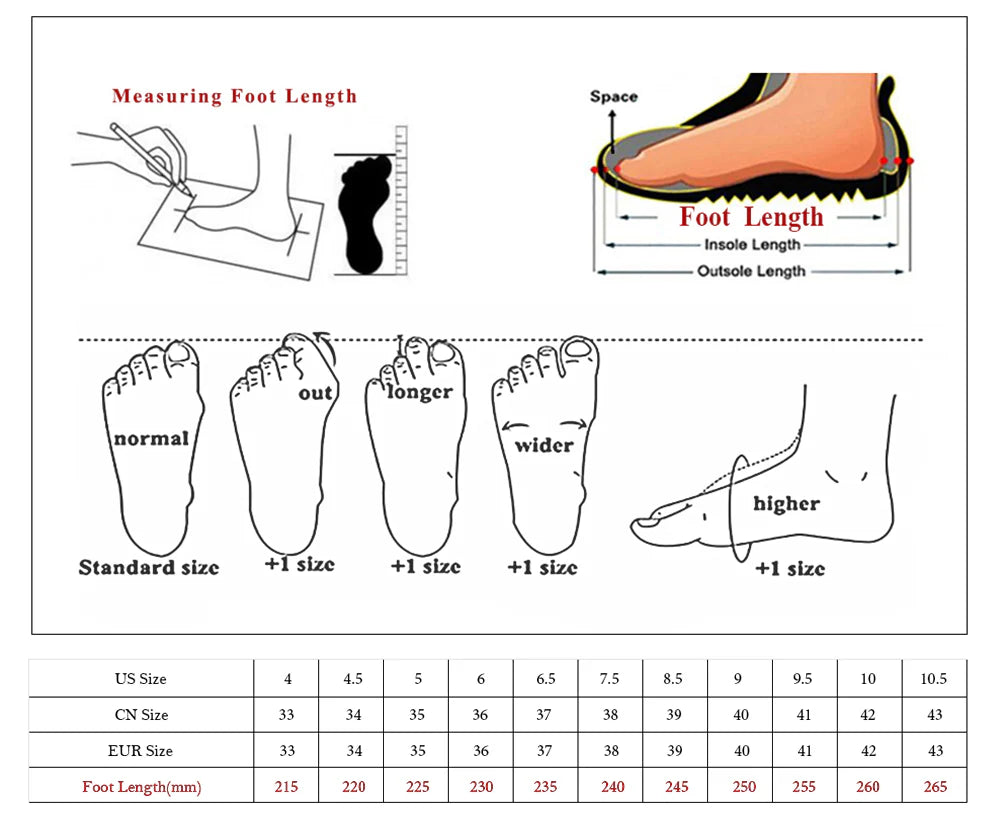 Measuring Foot Length

Space

Foot Length

Insole Length

Outsole Length

normal

Standard size

out

+1 size

longer

+1 size

wider

+1 size

higher

+1 size

| US Size | 4 | 4.5 | 5 | 6 | 6.5 | 7.5 | 8.5 | 9 | 9.5 | 10 | 10.5 |
|---|---|---|---|---|---|---|---|---|---|---|---|
| CN Size | 33 | 34 | 35 | 36 | 37 | 38 | 39 | 40 | 41 | 42 | 43 |
| EUR Size | 33 | 34 | 35 | 36 | 37 | 38 | 39 | 40 | 41 | 42 | 43 |
| Foot Length(mm) | 215 | 220 | 225 | 230 | 235 | 240 | 245 | 250 | 255 | 260 | 265 |